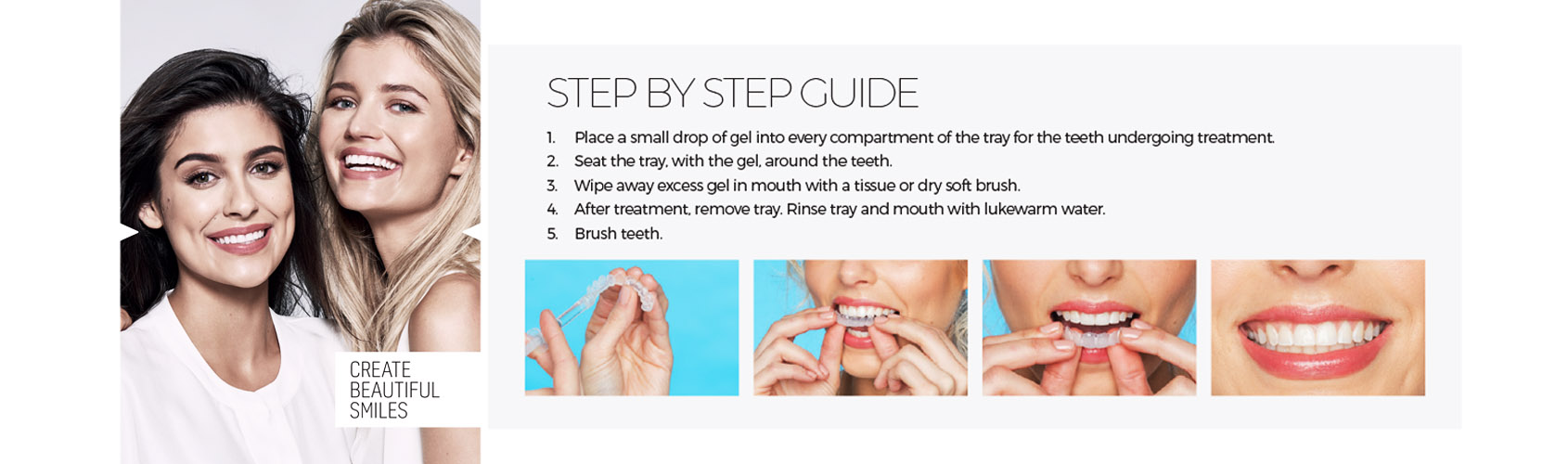 CREATE
BEAUTIFUL
SMILES

STEP BY STEP GUIDE

1. Place a small drop of gel into every compartment of the tray for the teeth undergoing treatment.
2. Seat the tray, with the gel, around the teeth.
3. Wipe away excess gel in mouth with a tissue or dry soft brush.
4. After treatment, remove tray. Rinse tray and mouth with lukewarm water.
5. Brush teeth.